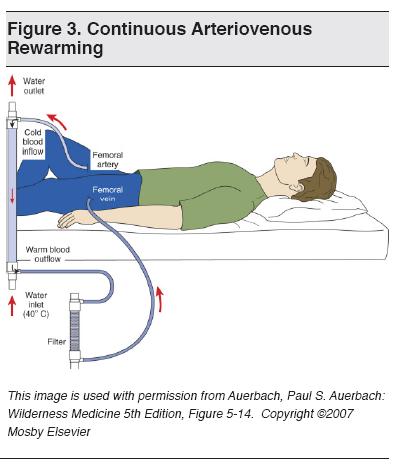 Figure 3. Continuous Arteriovenous Rewarming

Water outlet

Cold blood inflow

Femoral artery

Femoral vein

Warm blood outflow

Water inlet (40° C)

Filter

This image is used with permission from Auerbach, Paul S. Auerbach: Wilderness Medicine 5th Edition, Figure 5-14. Copyright ©2007 Mosby Elsevier