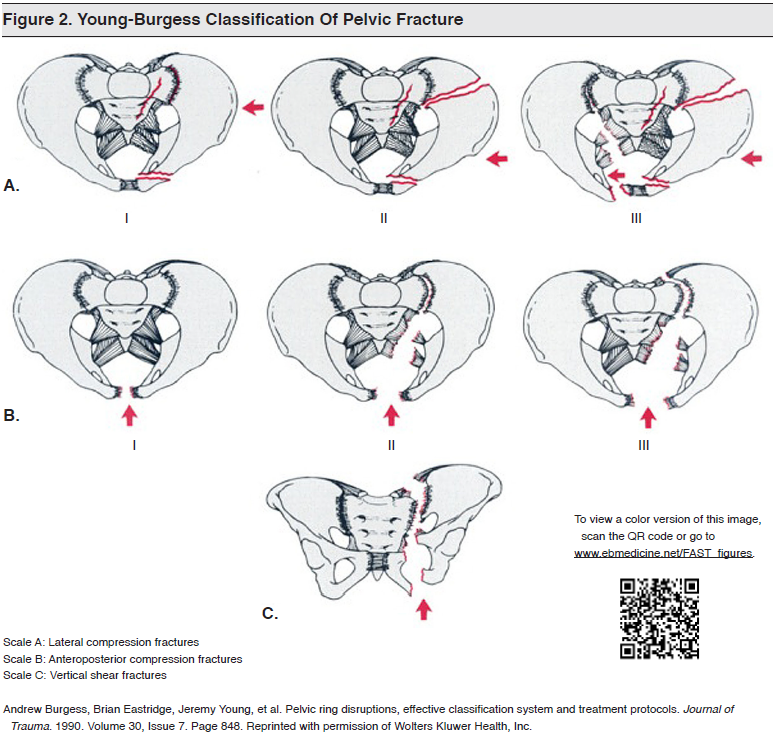 Figure 2. Young-Burgess Classification Of Pelvic Fracture

A.

I

II

III

B.

I

II

III

C.

To view a color version of this image, scan the QR code or go to www.ebmedicine.net/FAST_figures.

Scale A: Lateral compression fractures
Scale B: Anteroposterior compression fractures
Scale C: Vertical shear fractures

Andrew Burgess, Brian Eastridge, Jeremy Young, et al. Pelvic ring disruptions, effective classification system and treatment protocols. Journal of Trauma. 1990. Volume 30, Issue 7. Page 848. Reprinted with permission of Wolters Kluwer Health, Inc.