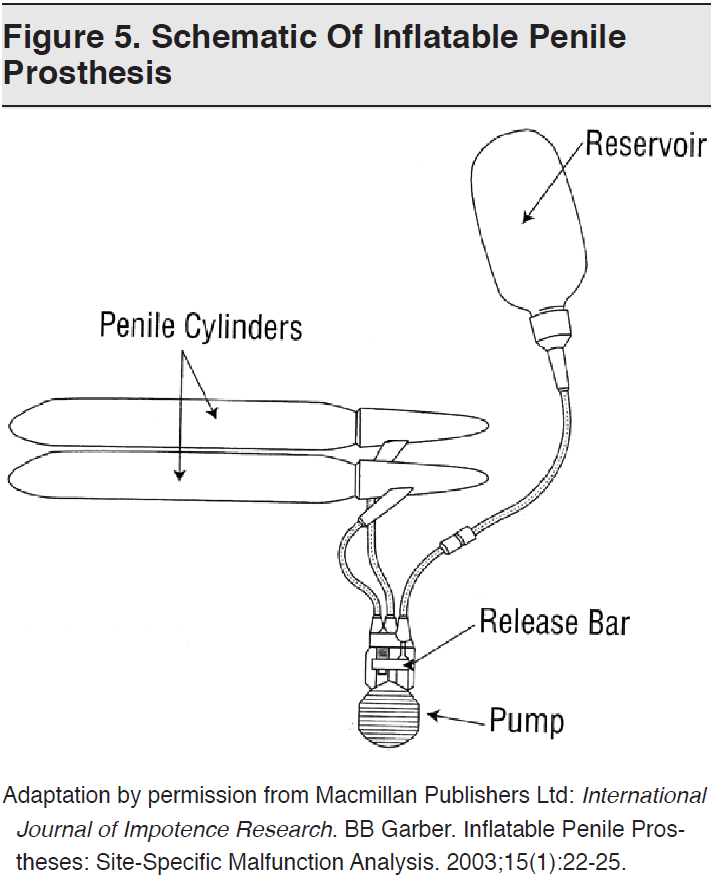 Figure 5. Schematic Of Inflatable Penile Prosthesis

Reservoir

Penile Cylinders

Release Bar

Pump

Adaptation by permission from Macmillan Publishers Ltd: International Journal of Impotence Research. BB Garber. Inflatable Penile Prostheses: Site-Specific Malfunction Analysis. 2003;15(1):22-25.